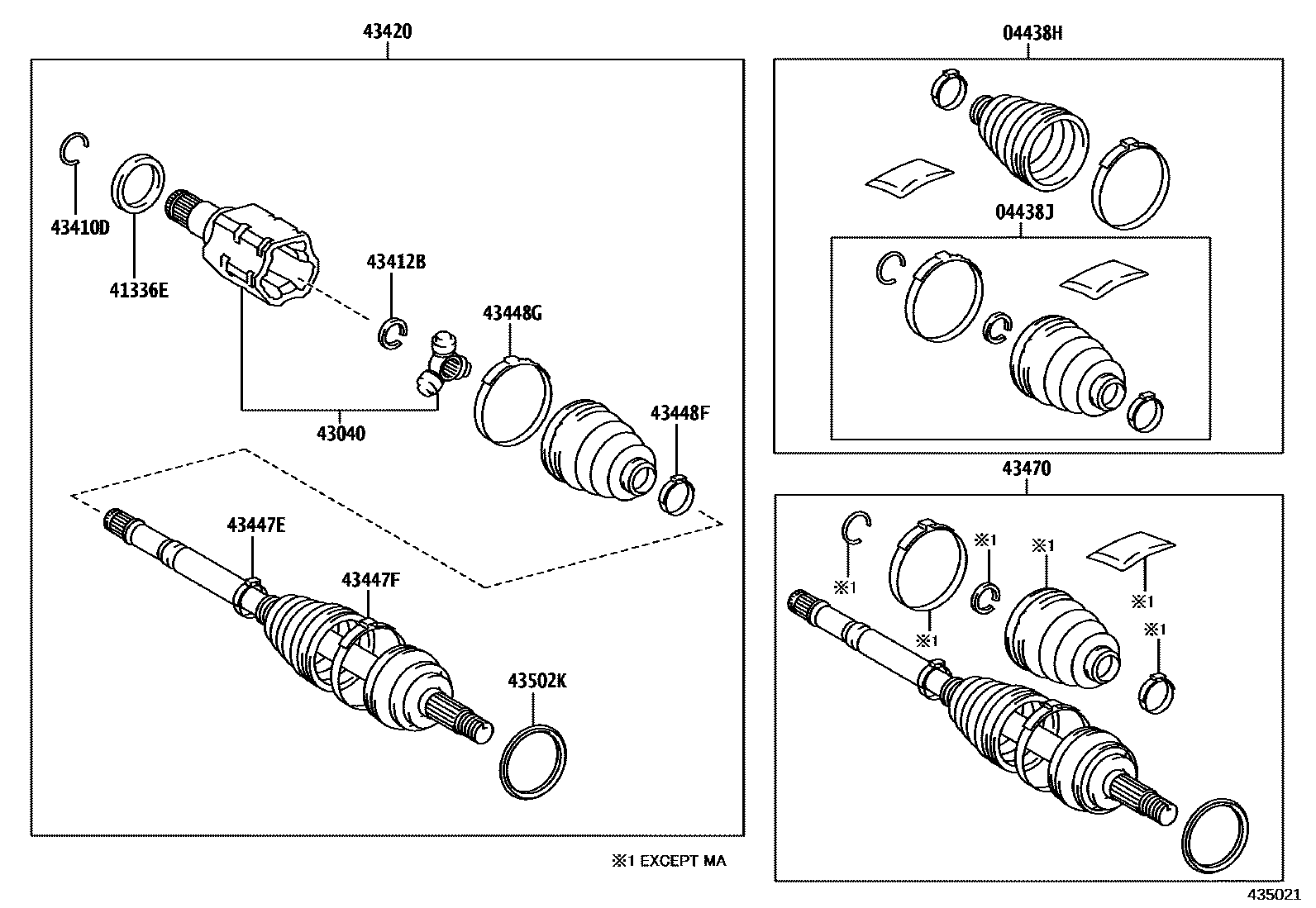 43420

43410D

41336E

43412B

43448G

43040

43448F

43447E

43447F

43502K

04438H

04438J

43470

※1

※1

※1

※1

※1

※1

※1 EXCEPT MA

435021